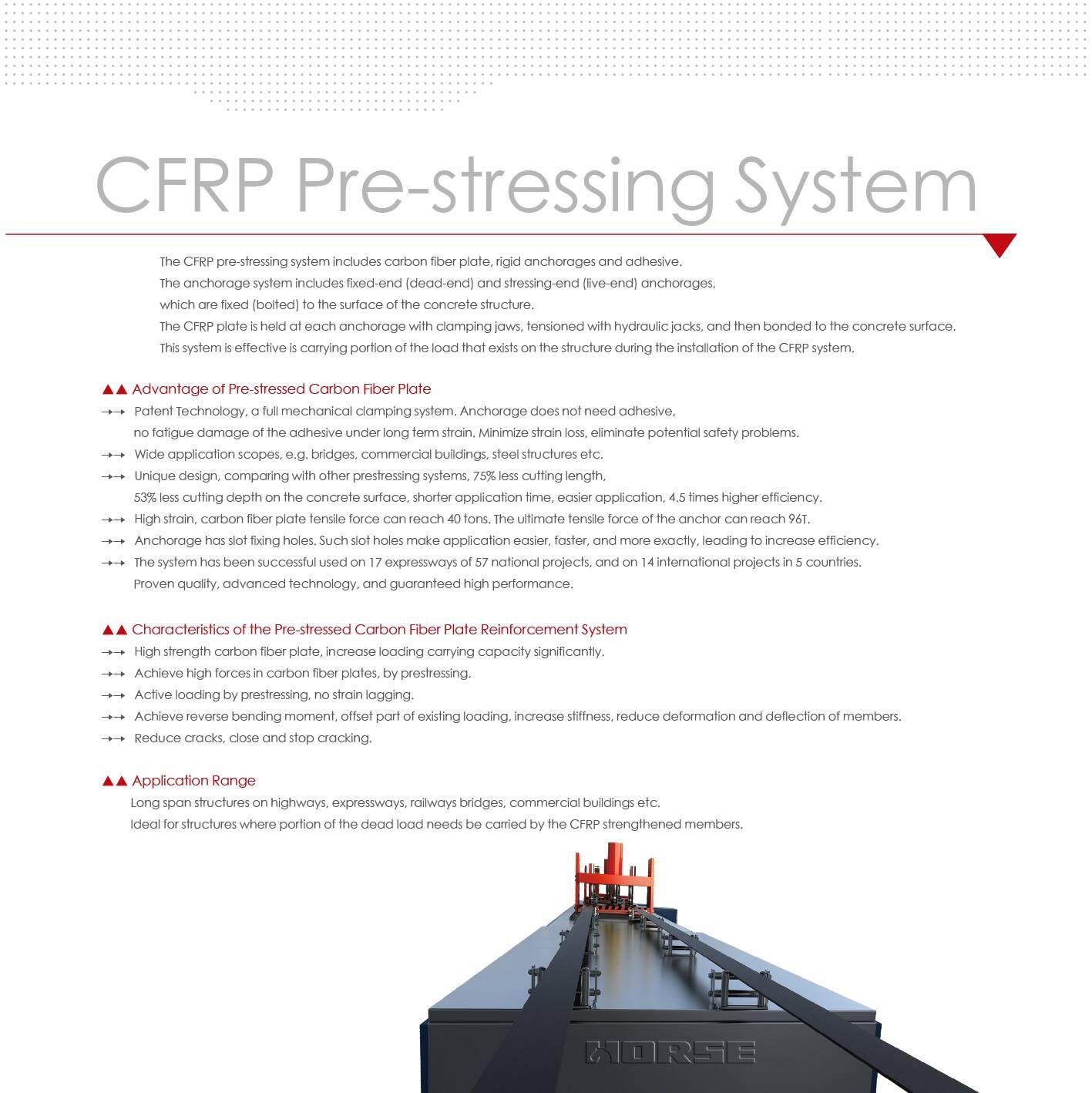 CFRP Pre-stressing System

The CFRP pre-stressing system includes carbon fiber plate, rigid anchorages and adhesive.
The anchorage system includes fixed-end (dead-end) and stressing-end (live-end) anchorages, which are fixed (bolted) to the surface of the concrete structure.
The CFRP plate is held at each anchorage with clamping jaws, tensioned with hydraulic jacks, and then bonded to the concrete surface.
This system is effective is carrying portion of the load that exists on the structure during the installation of the CFRP system.

▲▲ Advantage of Pre-stressed Carbon Fiber Plate
→→ Patent Technology, a full mechanical clamping system. Anchorage does not need adhesive, no fatigue damage of the adhesive under long term strain. Minimize strain loss, eliminate potential safety problems.
→→ Wide application scopes, e.g. bridges, commercial buildings, steel structures etc.
→→ Unique design, comparing with other prestressing systems, 75% less cutting length, 53% less cutting depth on the concrete surface, shorter application time, easier application, 4.5 times higher efficiency.
→→ High strain, carbon fiber plate tensile force can reach 40 tons. The ultimate tensile force of the anchor can reach 96T.
→→ Anchorage has slot fixing holes. Such slot holes make application easier, faster, and more exactly, leading to increase efficiency.
→→ The system has been successful used on 17 expressways of 57 national projects, and on 14 international projects in 5 countries. Proven quality, advanced technology, and guaranteed high performance.

▲▲ Characteristics of the Pre-stressed Carbon Fiber Plate Reinforcement System
→→ High strength carbon fiber plate, increase loading carrying capacity significantly.
→→ Achieve high forces in carbon fiber plates, by prestressing.
→→ Active loading by prestressing, no strain lagging.
→→ Achieve reverse bending moment, offset part of existing loading, increase stiffness, reduce deformation and deflection of members.
→→ Reduce cracks, close and stop cracking.

▲▲ Application Range
Long span structures on highways, expressways, railways bridges, commercial buildings etc.
Ideal for structures where portion of the dead load needs be carried by the CFRP strengthened members.

HORSE